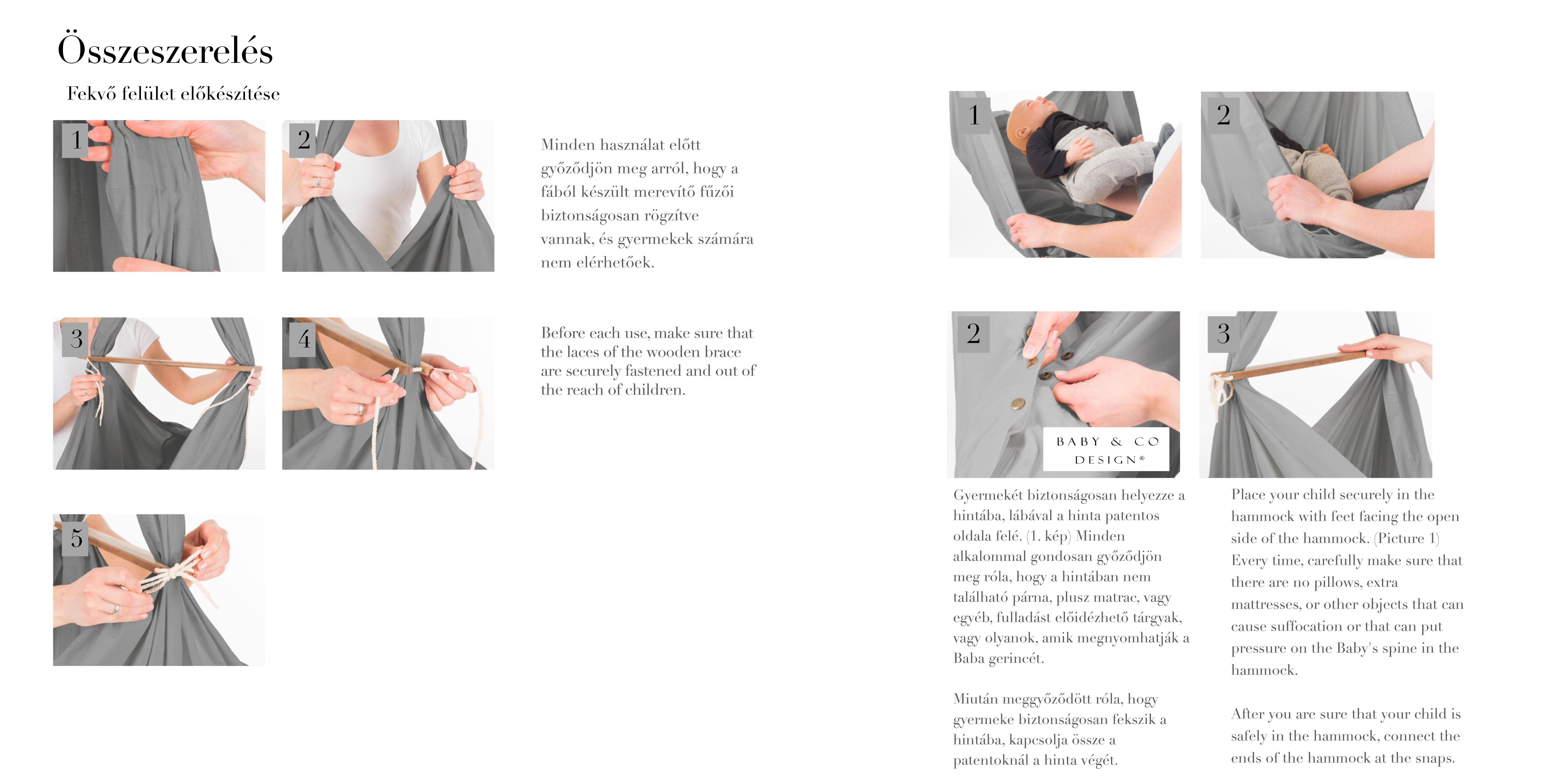 Összeszerelés

Fekvő felület előkészítése

1

2

Minden használat előtt győződjön meg arról, hogy a fából készült merevítő fűzői biztonságosan rögzítve vannak, és gyermekek számára nem elérhetőek.

3

4

Before each use, make sure that the laces of the wooden brace are securely fastened and out of the reach of children.

5

1

2

2

BABY & CO DESIGN®

3

Gyermekét biztonságosan helyezze a hintába, lábával a hinta patentos oldala felé. (1. kép) Minden alkalommal gondosan győződjön meg róla, hogy a hintában nem található párna, plusz matrac, vagy egyéb, fulladást előidézhető tárgyak, vagy olyanok, amik megnyomhatják a Baba gerincét.

Miután meggyőződött róla, hogy gyermeke biztonságosan fekszik a hintába, kapcsolja össze a patentoknál a hinta végét.

Place your child securely in the hammock with feet facing the open side of the hammock. (Picture 1) Every time, carefully make sure that there are no pillows, extra mattresses, or other objects that can cause suffocation or that can put pressure on the Baby's spine in the hammock.

After you are sure that your child is safely in the hammock, connect the ends of the hammock at the snaps.